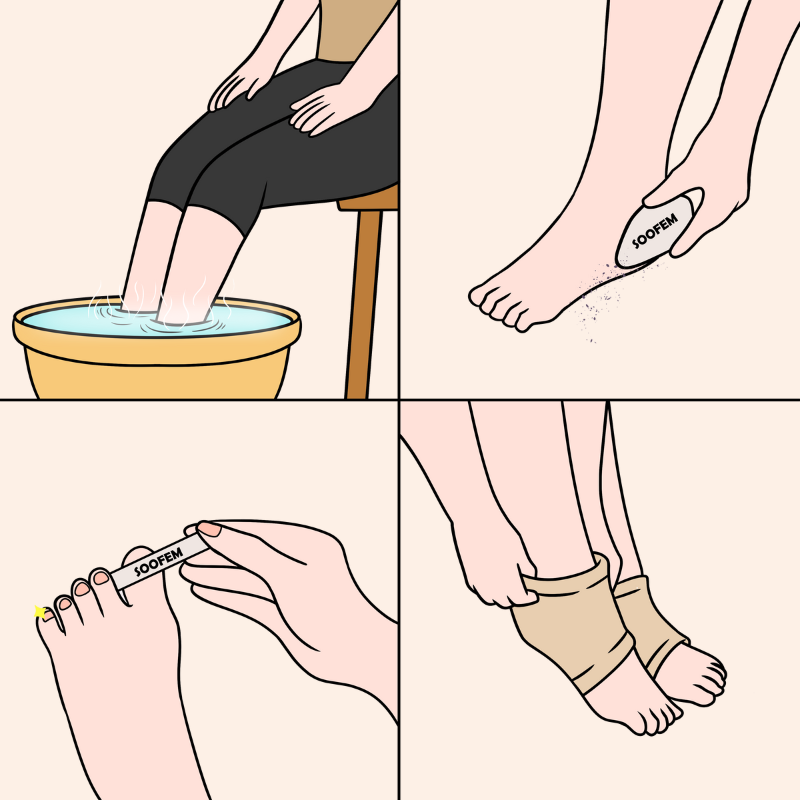 SOOFEM

SOOFEM